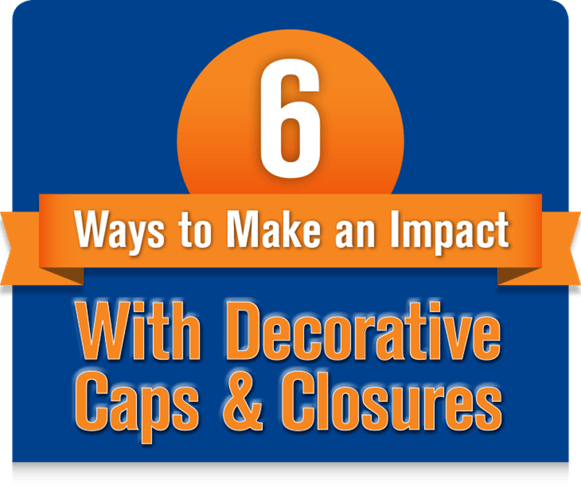 6

Ways to Make an Impact

With Decorative Caps & Closures